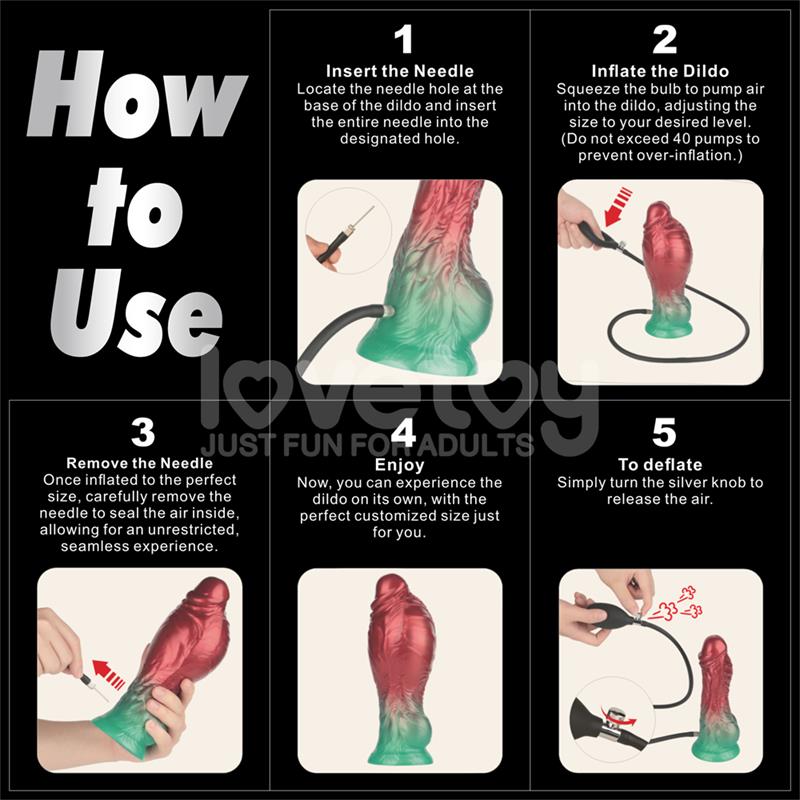 How to Use

1
Insert the Needle
Locate the needle hole at the base of the dildo and insert the entire needle into the designated hole.

2
Inflate the Dildo
Squeeze the bulb to pump air into the dildo, adjusting the size to your desired level. (Do not exceed 40 pumps to prevent over-inflation.)

lovetoy
JUST FUN FOR ADULTS

3
Remove the Needle
Once inflated to the perfect size, carefully remove the needle to seal the air inside, allowing for an unrestricted, seamless experience.

4
Enjoy
Now, you can experience the dildo on its own, with the perfect customized size just for you.

5
To deflate
Simply turn the silver knob to release the air.