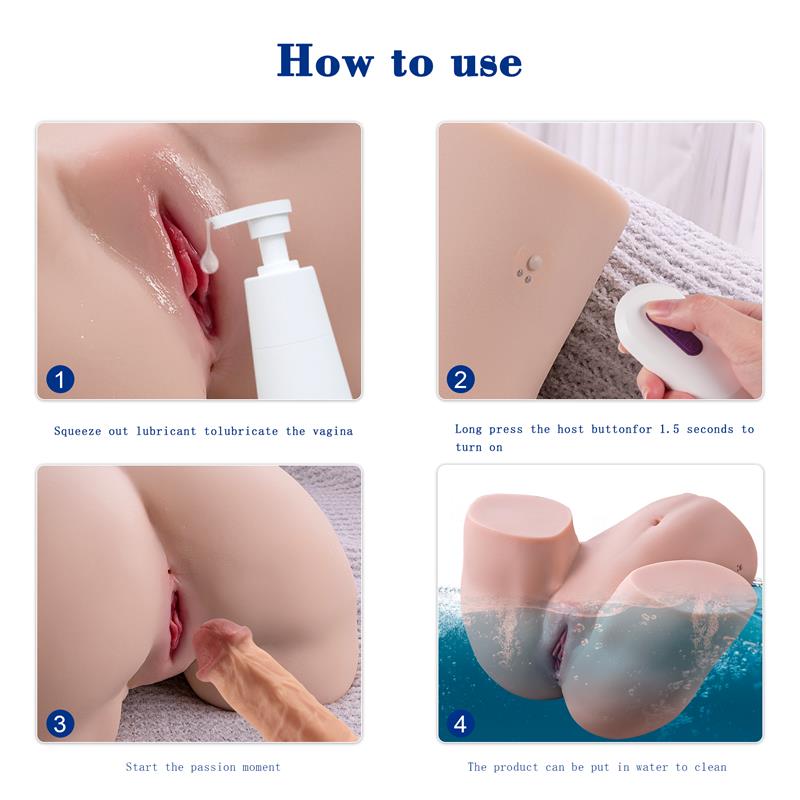 How to use

1

Squeeze out lubricant tolubricate the vagina

2

Long press the host buttonfor 1.5 seconds to turn on

3

Start the passion moment

4

The product can be put in water to clean