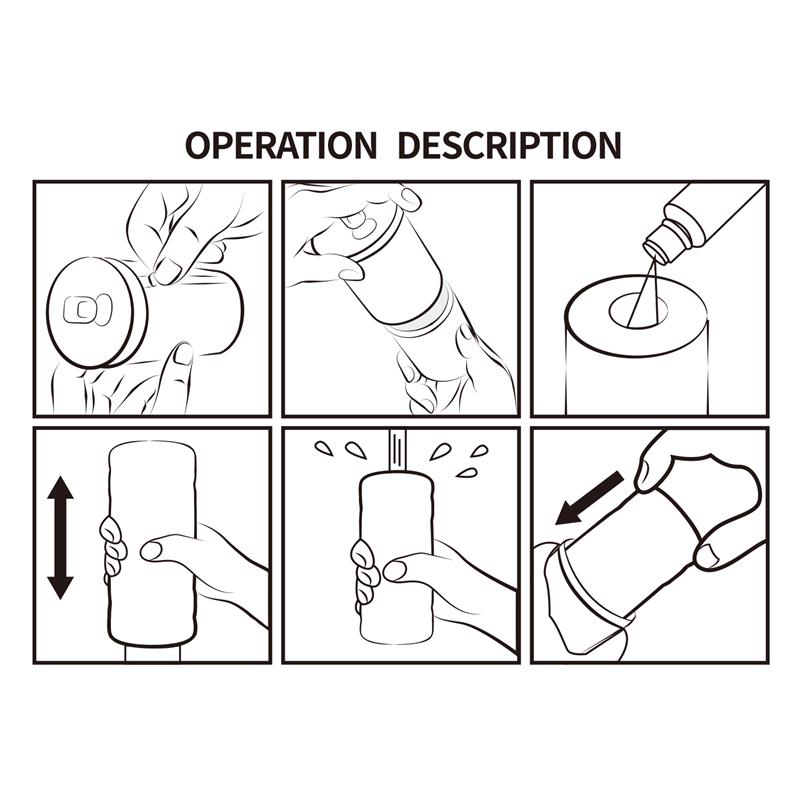 OPERATION DESCRIPTION