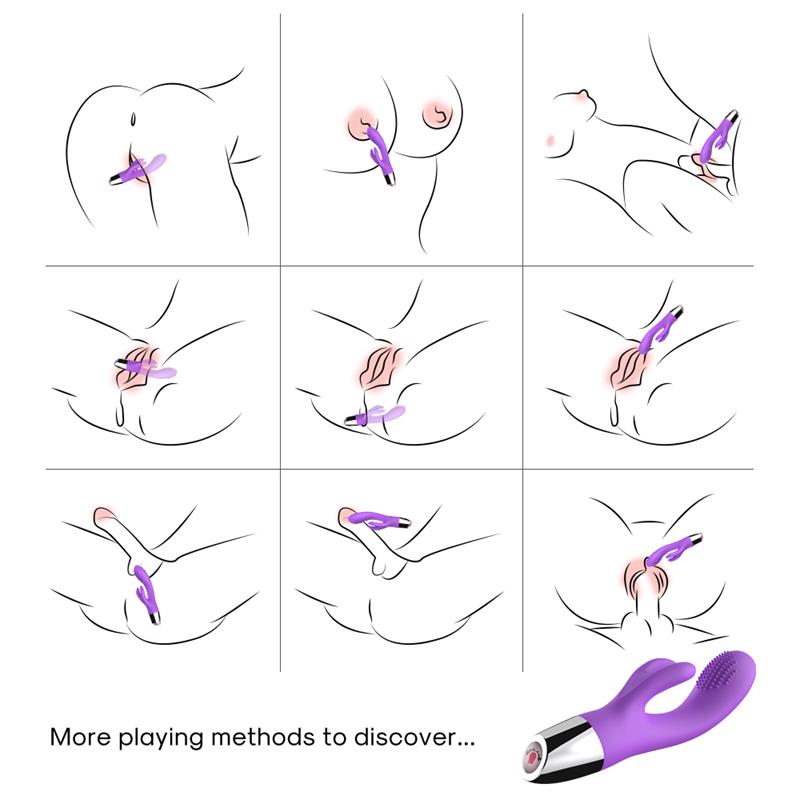 More playing methods to discover...